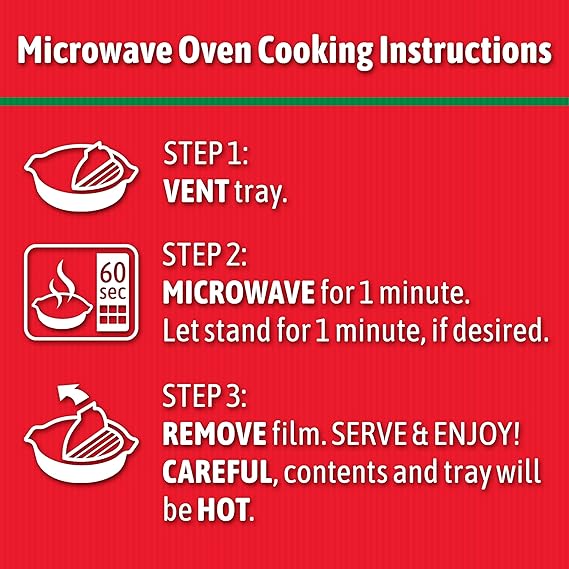 Microwave Oven Cooking Instructions

STEP 1:
VENT tray.

60 sec

STEP 2:
MICROWAVE for 1 minute.
Let stand for 1 minute, if desired.

STEP 3:
REMOVE film. SERVE & ENJOY!
CAREFUL, contents and tray will be HOT.